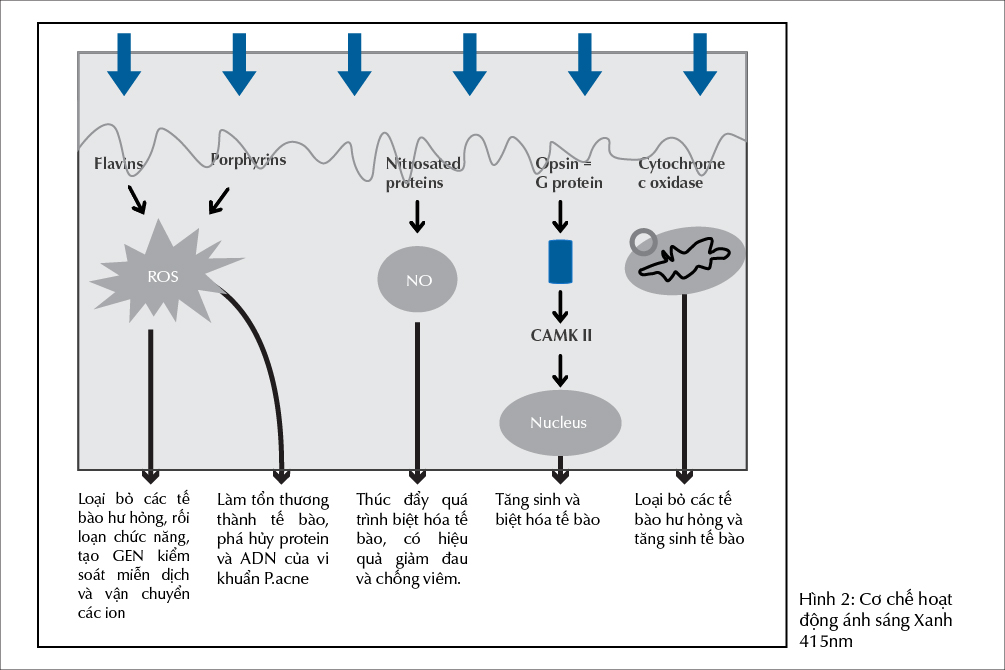 Flavins

Porphyrins

Nitrosated proteins

Opsin = G protein

Cytochrome c oxidase

ROS

NO

CAMK II

Nucleus

Loại bỏ các tế bào hư hỏng, rối loạn chức năng, tạo GEN kiểm soát miễn dịch và vận chuyển các ion

Làm tổn thương thành tế bào, phá hủy protein và ADN của vi khuẩn P.acne

Thúc đẩy quá trình biệt hóa tế bào, có hiệu quả giảm đau và chống viêm.

Tăng sinh và biệt hóa tế bào

Loại bỏ các tế bào hư hỏng và tăng sinh tế bào

Hình 2: Cơ chế hoạt động ánh sáng Xanh 415nm